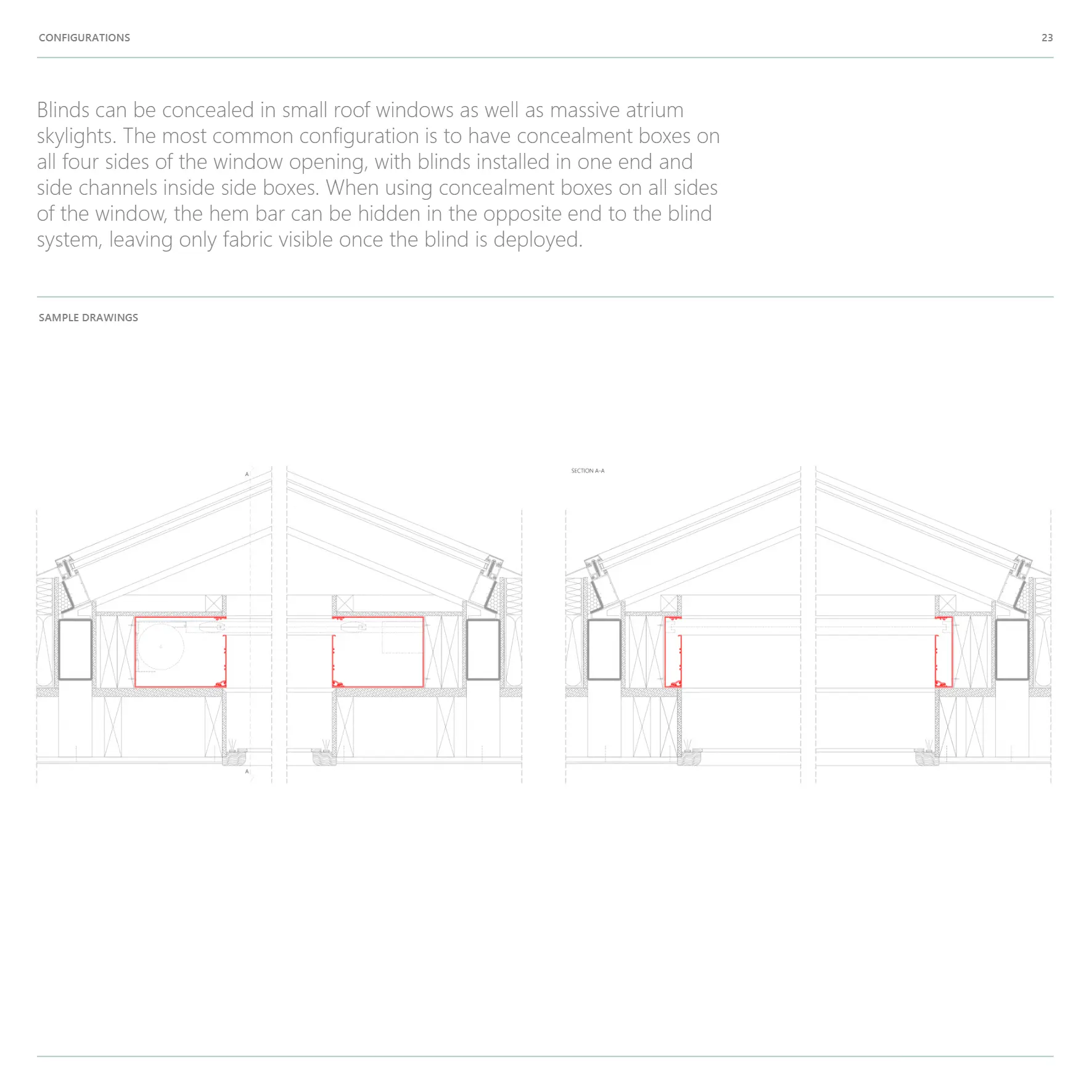 CONFIGURATIONS

23

Blinds can be concealed in small roof windows as well as massive atrium skylights. The most common configuration is to have concealment boxes on all four sides of the window opening, with blinds installed in one end and side channels inside side boxes. When using concealment boxes on all sides of the window, the hem bar can be hidden in the opposite end to the blind system, leaving only fabric visible once the blind is deployed.

SAMPLE DRAWINGS

A

A

SECTION A-A