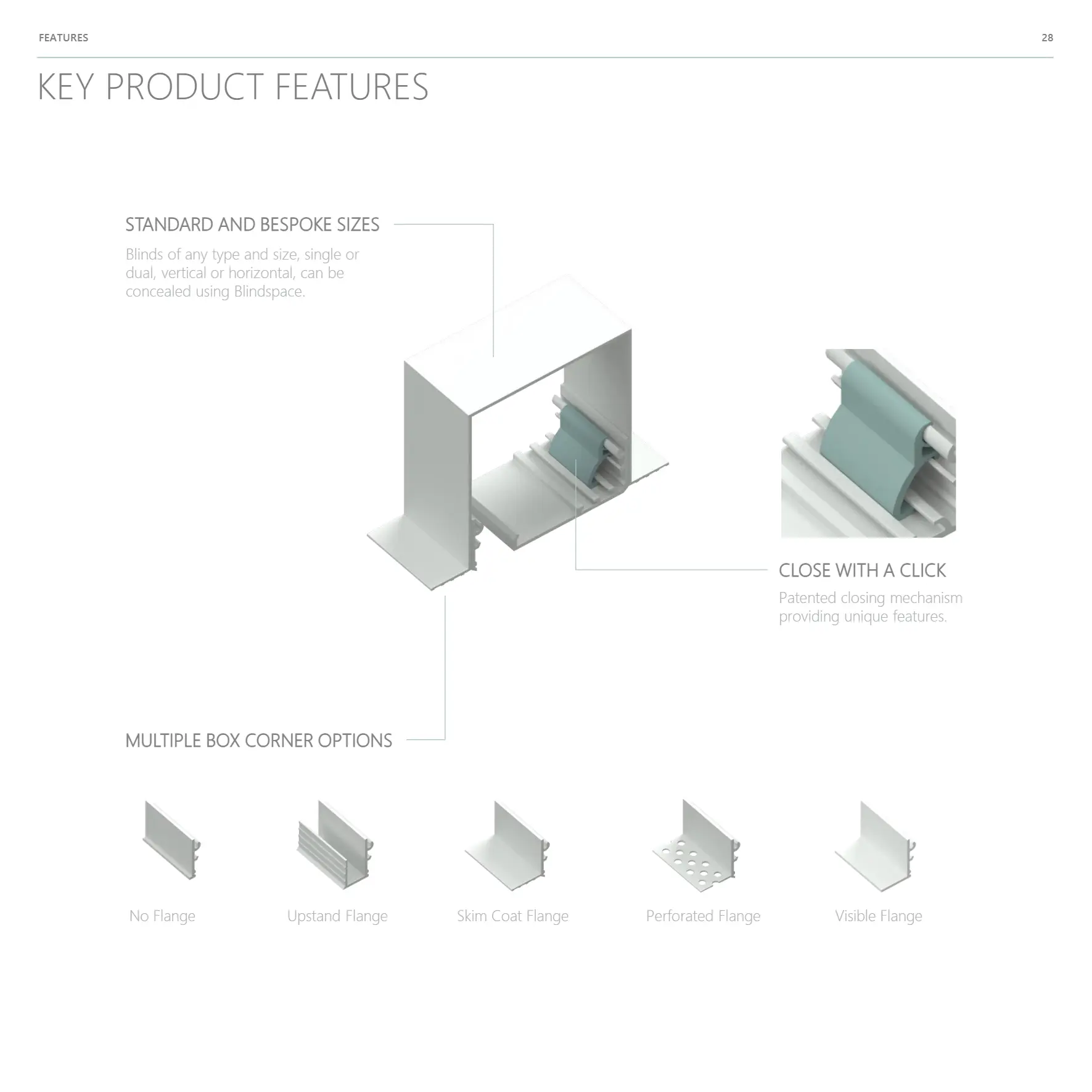 FEATURES

28

KEY PRODUCT FEATURES

STANDARD AND BESPOKE SIZES

Blinds of any type and size, single or dual, vertical or horizontal, can be concealed using Blindspace.

CLOSE WITH A CLICK

Patented closing mechanism providing unique features.

MULTIPLE BOX CORNER OPTIONS

No Flange

Upstand Flange

Skim Coat Flange

Perforated Flange

Visible Flange