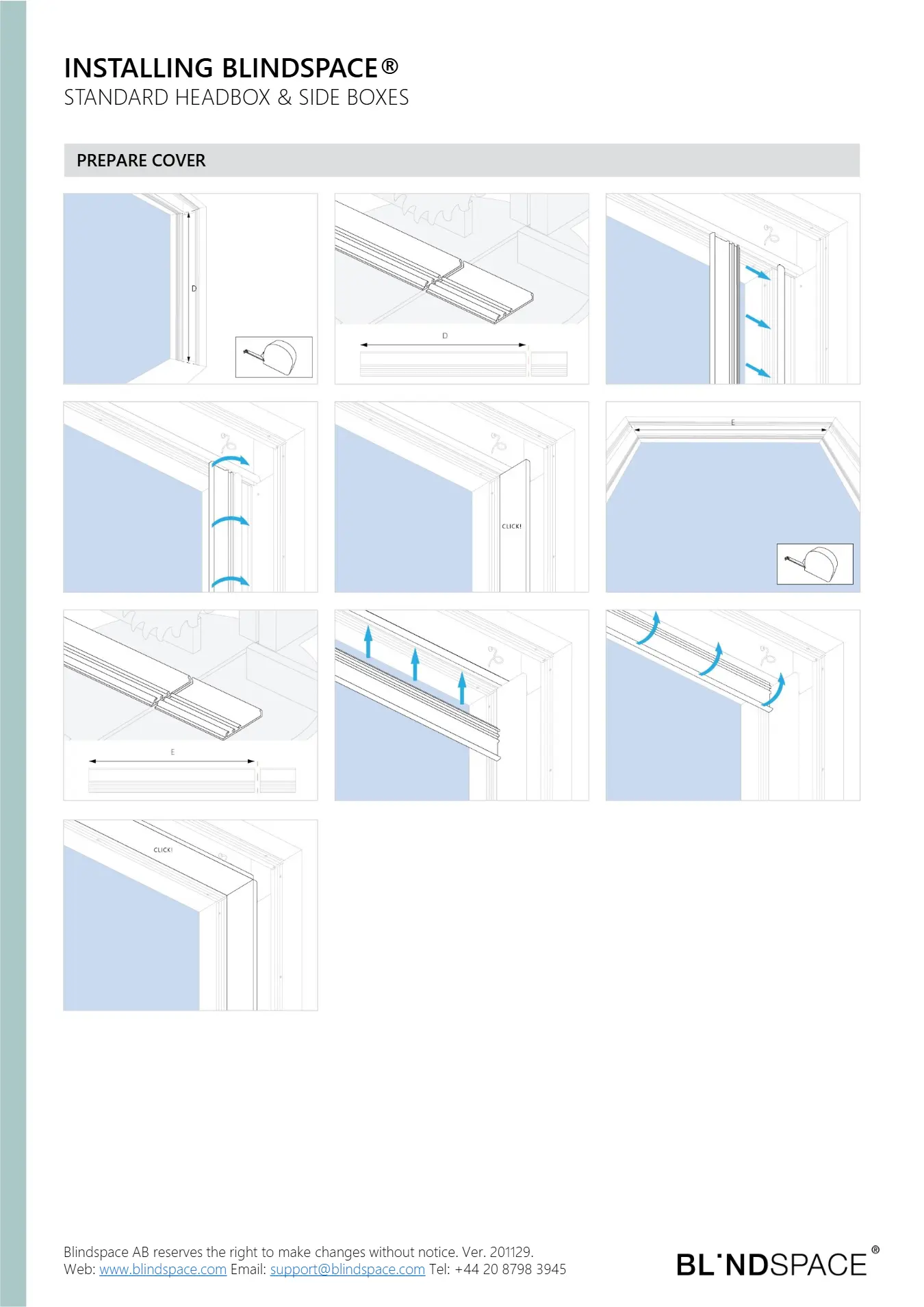 INSTALLING BLINDSPACE®
STANDARD HEADBOX & SIDE BOXES

PREPARE COVER

D

D

CLICK!

E

E

CLICK!

Blindspace AB reserves the right to make changes without notice. Ver. 201129.
Web: www.blindspace.com Email: support@blindspace.com Tel: +44 20 8798 3945

BL'NDSPACE®