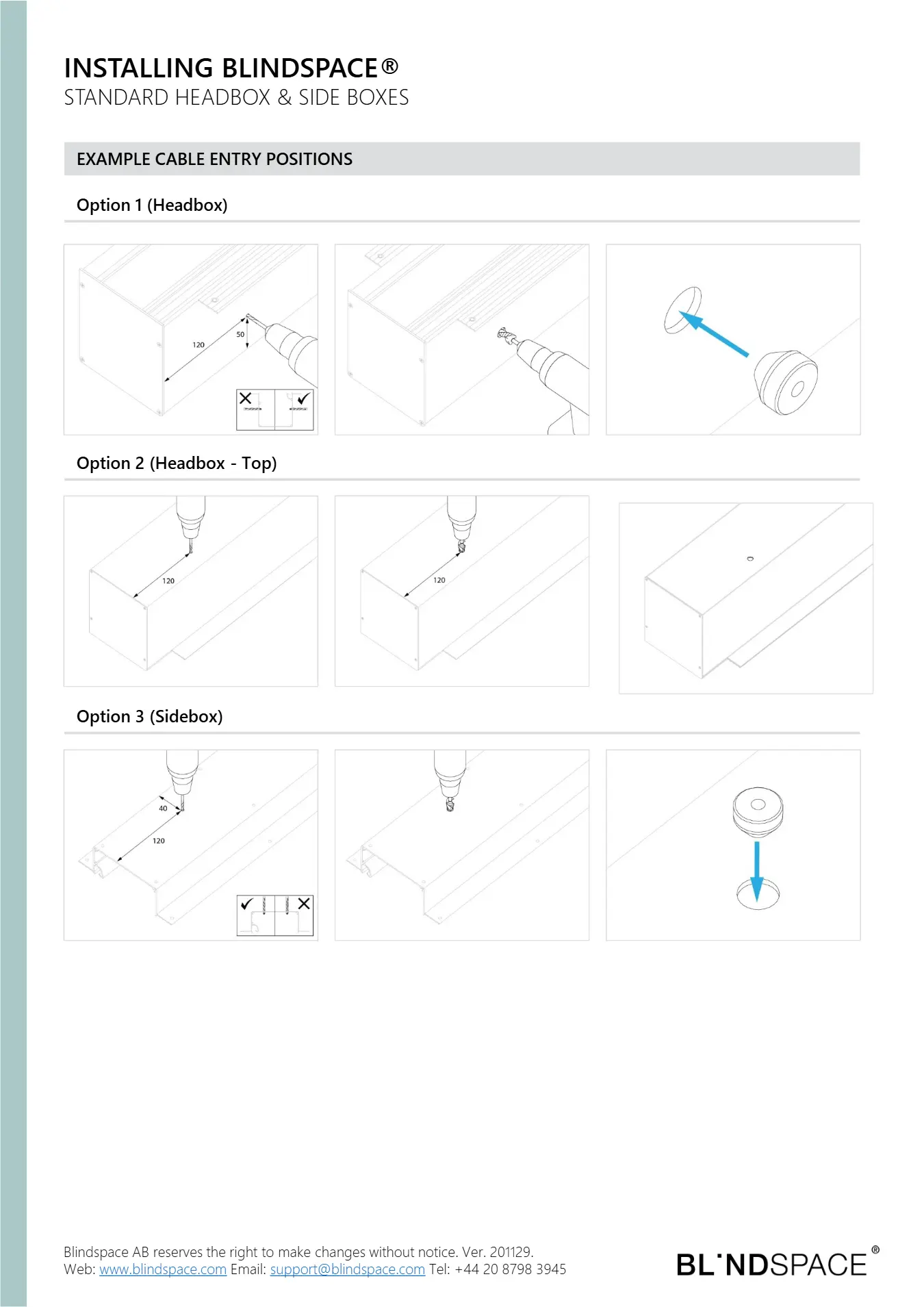 INSTALLING BLINDSPACE®
STANDARD HEADBOX & SIDE BOXES

EXAMPLE CABLE ENTRY POSITIONS

Option 1 (Headbox)

120
50

Option 2 (Headbox - Top)

120
120

Option 3 (Sidebox)

40
120

Blindspace AB reserves the right to make changes without notice. Ver. 201129.
Web: www.blindspace.com Email: support@blindspace.com Tel: +44 20 8798 3945

BL'NDSPACE®