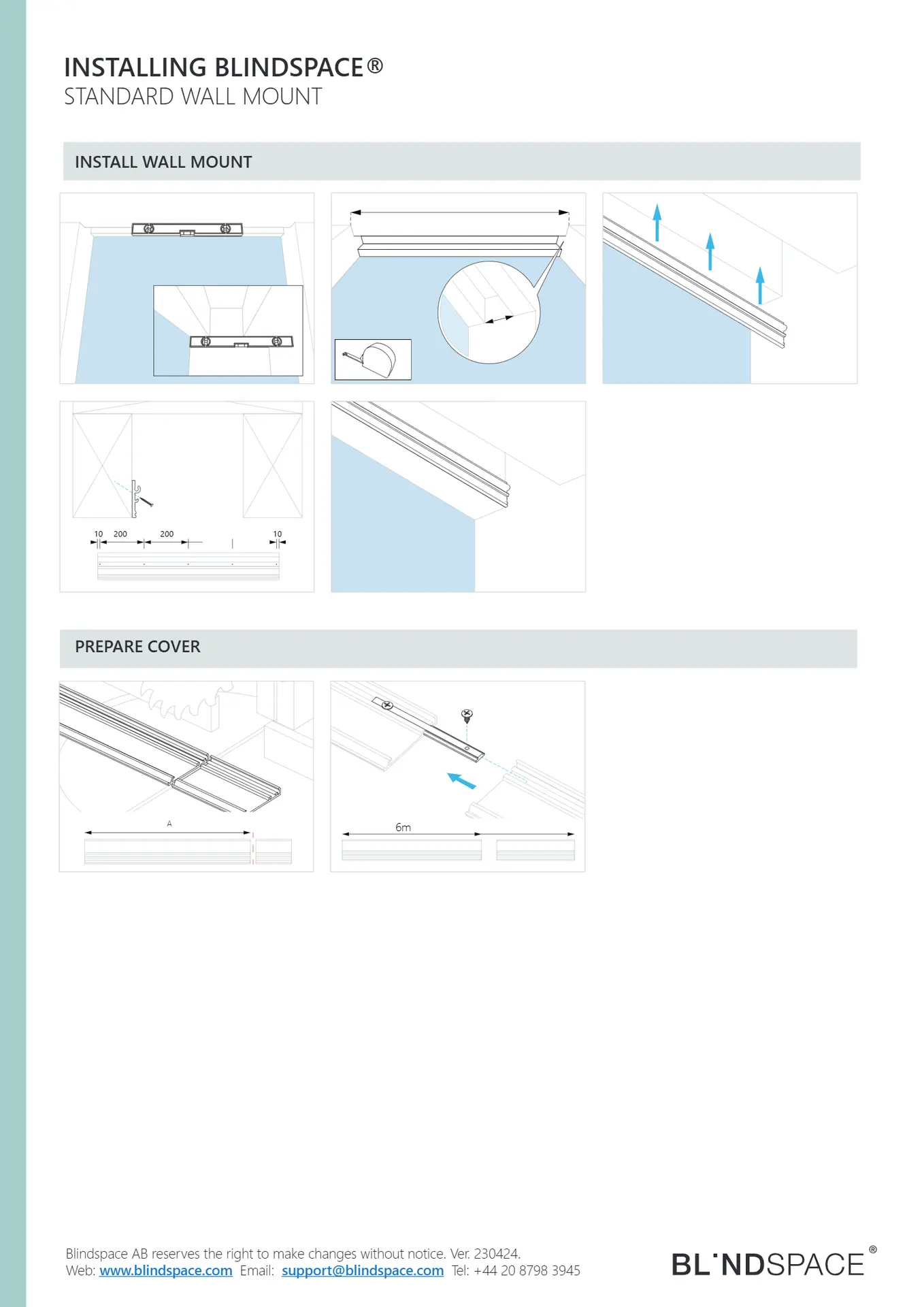 INSTALLING BLINDSPACE®
STANDARD WALL MOUNT

INSTALL WALL MOUNT

10 200 200 10

PREPARE COVER

A

6m

Blindspace AB reserves the right to make changes without notice. Ver. 230424.
Web: www.blindspace.com Email: support@blindspace.com Tel: +44 20 8798 3945

BL'NDSPACE®